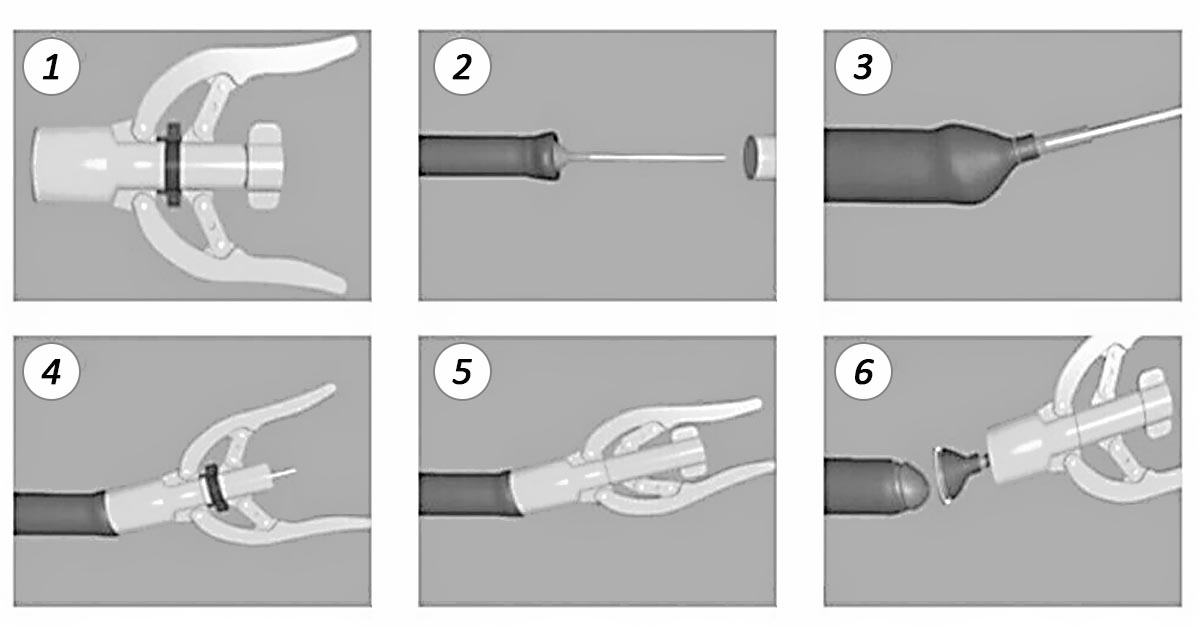 1

2

3

4

5

6